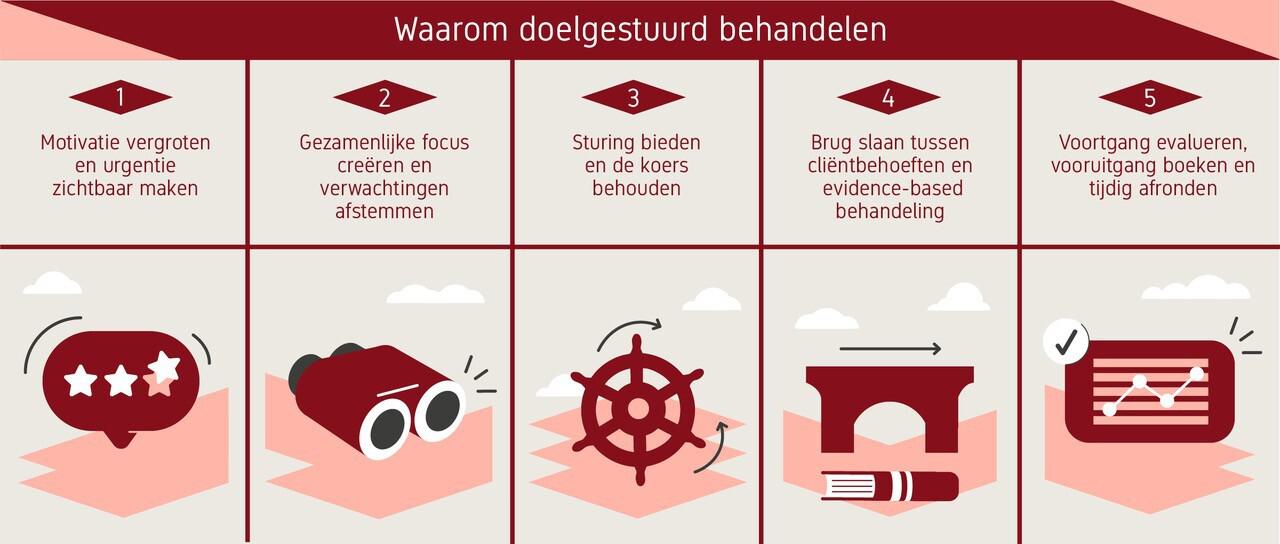 Waarom doelgestuurd behandelen

1

Motivatie vergroten en urgentie zichtbaar maken

2

Gezamenlijke focus creëren en verwachtingen afstemmen

3

Sturing bieden en de koers behouden

4

Brug slaan tussen cliëntbehoeften en evidence-based behandeling

5

Voortgang evalueren, vooruitgang boeken en tijdig afronden